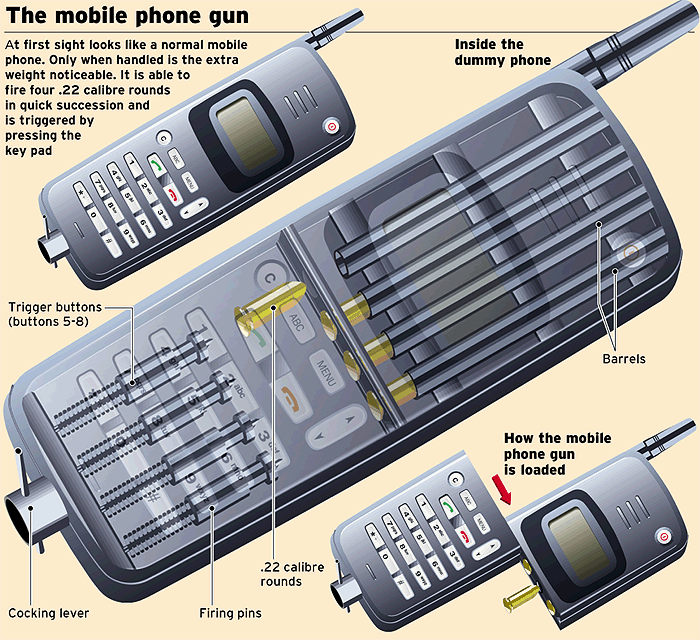 The mobile phone gun

At first sight looks like a normal mobile phone. Only when handled is the extra weight noticeable. It is able to fire four .22 calibre rounds in quick succession and is triggered by pressing the key pad

Inside the dummy phone

Trigger buttons (buttons 5-8)

C

ABC

MENU

Barrels

How the mobile phone gun is loaded

.22 calibre rounds

Cocking lever

Firing pins